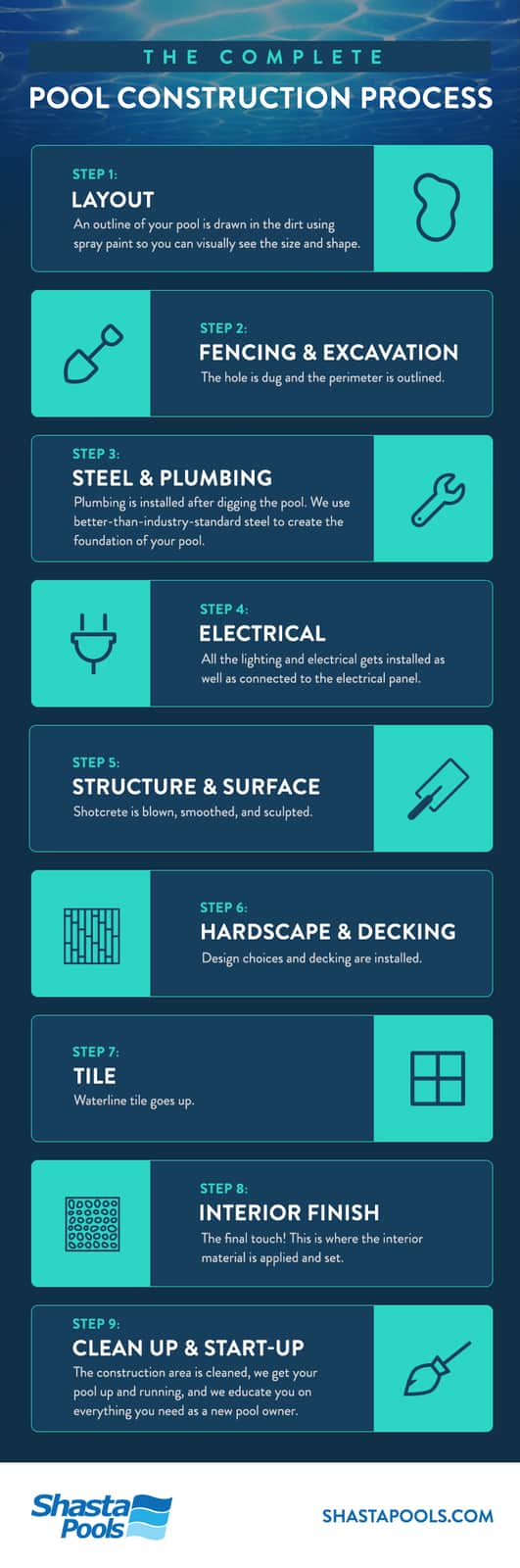 THE COMPLETE
POOL CONSTRUCTION PROCESS

STEP 1:
LAYOUT
An outline of your pool is drawn in the dirt using spray paint so you can visually see the size and shape.

STEP 2:
FENCING & EXCAVATION
The hole is dug and the perimeter is outlined.

STEP 3:
STEEL & PLUMBING
Plumbing is installed after digging the pool. We use better-than-industry-standard steel to create the foundation of your pool.

STEP 4:
ELECTRICAL
All the lighting and electrical gets installed as well as connected to the electrical panel.

STEP 5:
STRUCTURE & SURFACE
Shotcrete is blown, smoothed, and sculpted.

STEP 6:
HARDSCAPE & DECKING
Design choices and decking are installed.

STEP 7:
TILE
Waterline tile goes up.

STEP 8:
INTERIOR FINISH
The final touch! This is where the interior material is applied and set.

STEP 9:
CLEAN UP & START-UP
The construction area is cleaned, we get your pool up and running, and we educate you on everything you need as a new pool owner.

Shasta Pools

SHASTAPOOLS.COM